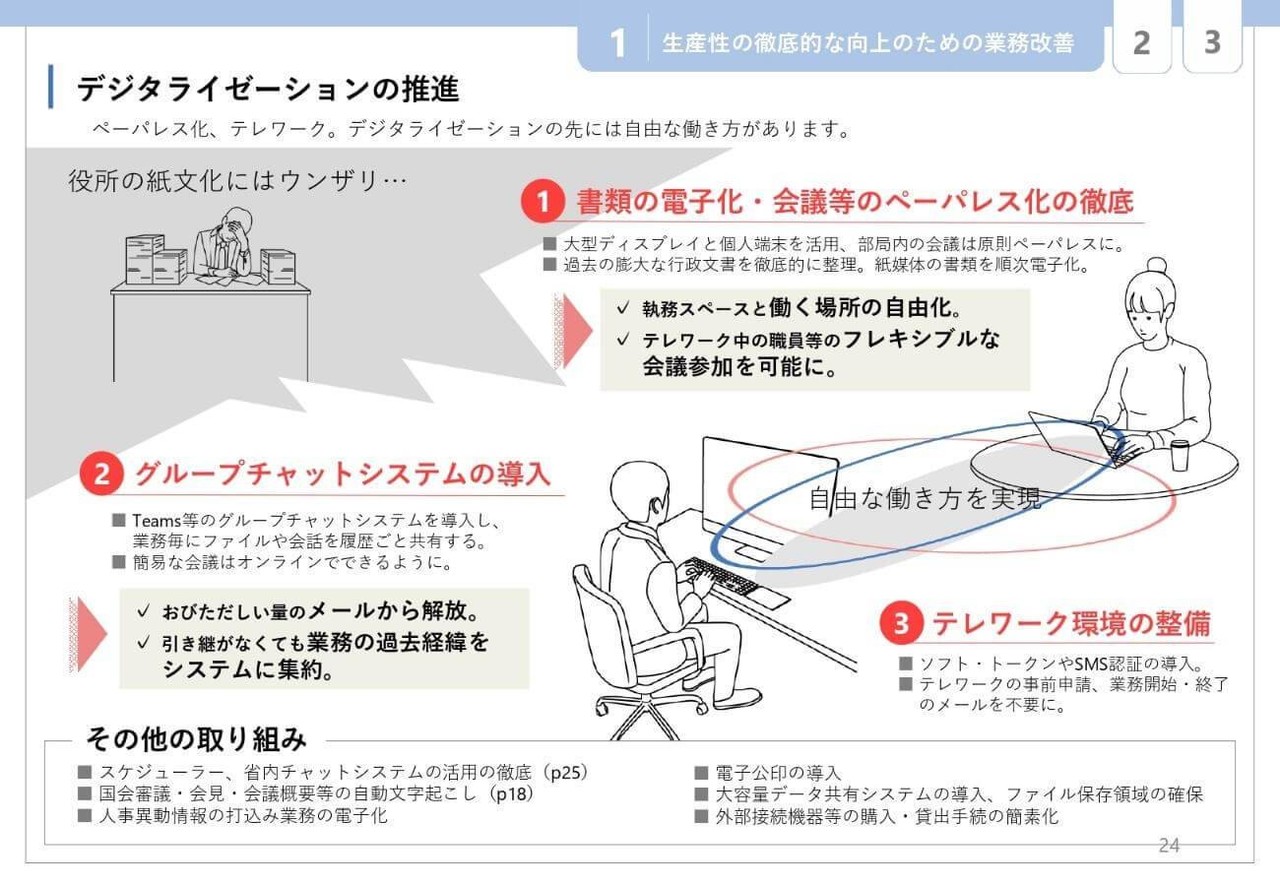 1 生産性の徹底的な向上のための業務改善 2 3

デジタライゼーションの推進

ペーパレス化、テレワーク。デジタライゼーションの先には自由な働き方があります。

役所の紙文化にはウンザリ…

1 書類の電子化・会議等のペーパレス化の徹底

■ 大型ディスプレイと個人端末を活用、部局内の会議は原則ペーパレスに。
■ 過去の膨大な行政文書を徹底的に整理。紙媒体の書類を順次電子化。

✓ 執務スペースと働く場所の自由化。
✓ テレワーク中の職員等のフレキシブルな会議参加を可能に。

2 グループチャットシステムの導入

■ Teams等のグループチャットシステムを導入し、業務毎にファイルや会話を履歴ごと共有する。
■ 簡易な会議はオンラインでできるように。

✓ おびただしい量のメールから解放。
✓ 引き継がなくても業務の過去経緯をシステムに集約。

自由な働き方を実現

3 テレワーク環境の整備

■ ソフト・トークンやSMS認証の導入。
■ テレワークの事前申請、業務開始・終了のメールを不要に。

その他の取り組み

■ スケジューラー、省内チャットシステムの活用の徹底（p25）
■ 国会審議・会見・会議概要等の自動文字起こし（p18）
■ 人事異動情報の打込み業務の電子化

■ 電子公印の導入
■ 大容量データ共有システムの導入、ファイル保存領域の確保
■ 外部接続機器等の購入・貸出手続の簡素化

24